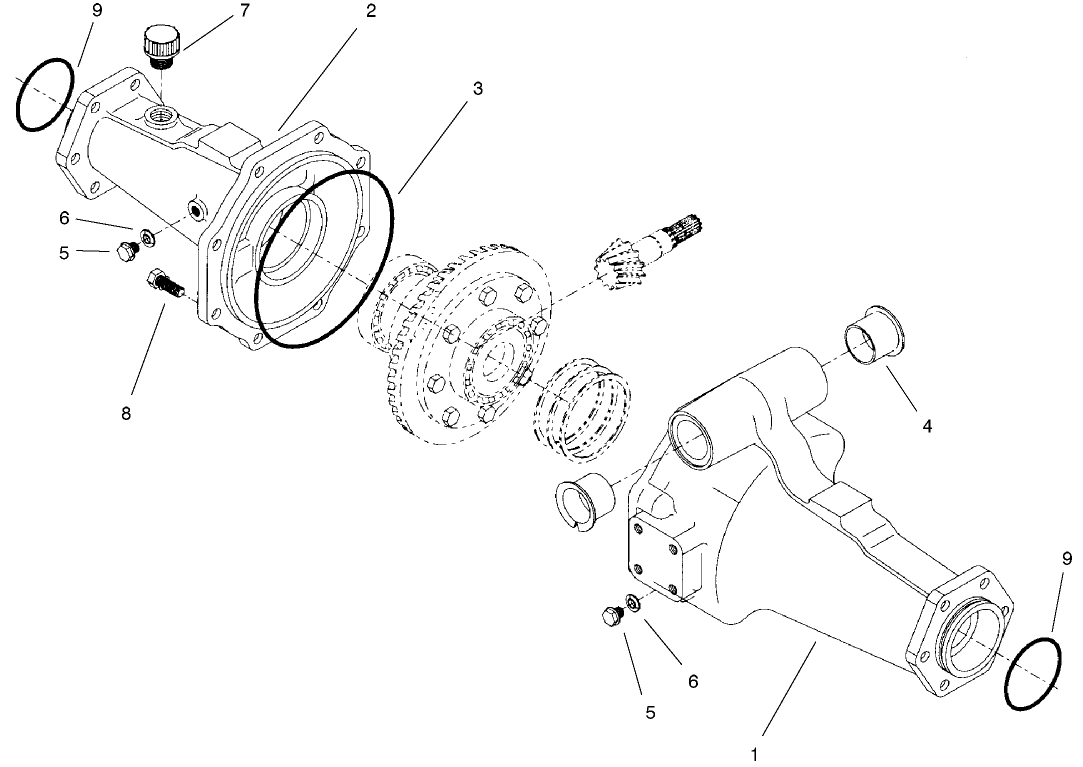 9
7
2
3
6
5
8
4
9
6
5
1