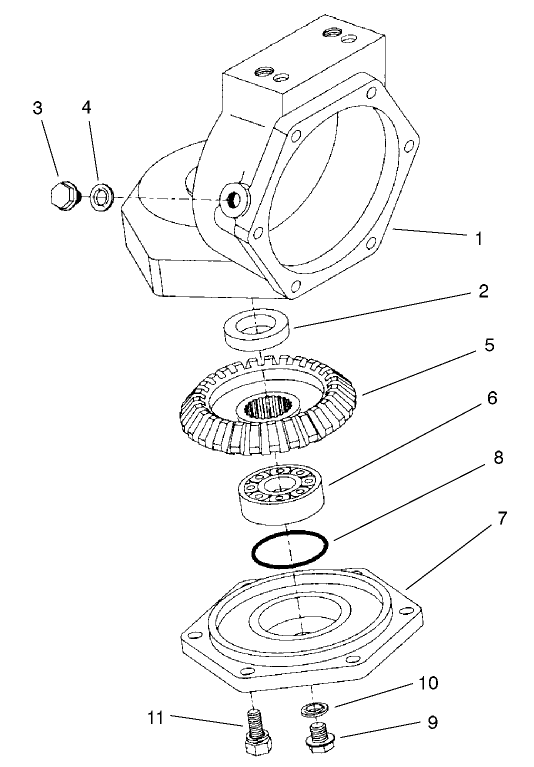 3
4
1
2
5
6
8
7
10
11
9