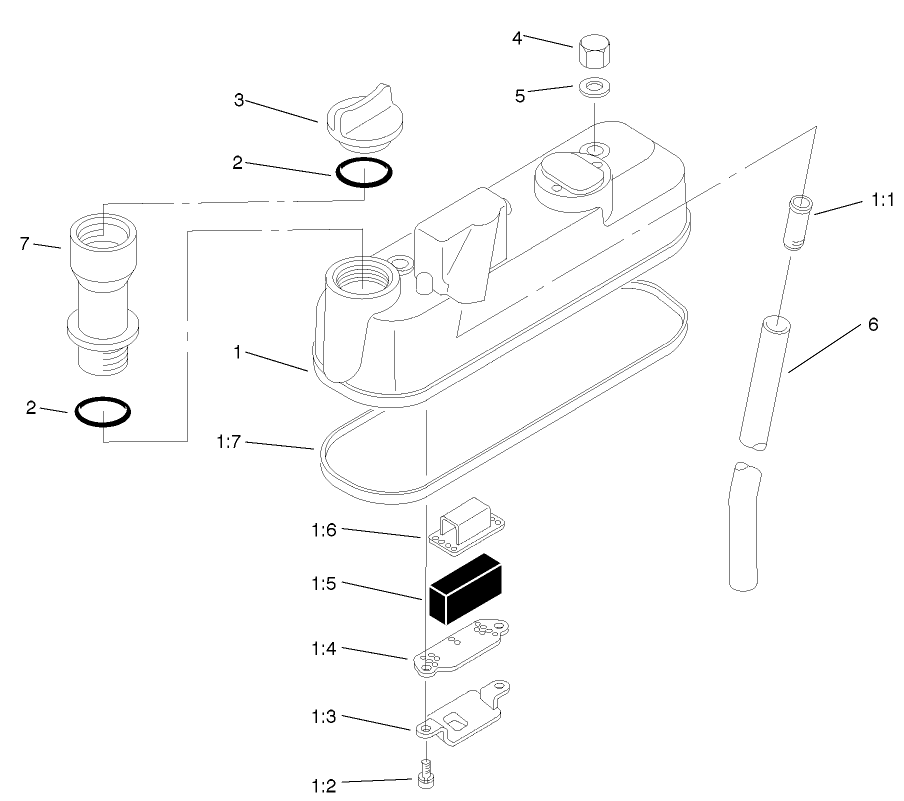 4
5
3
2
1:1
7
6
1
2
1:7
1:6
1:5
1:4
1:3
1:2