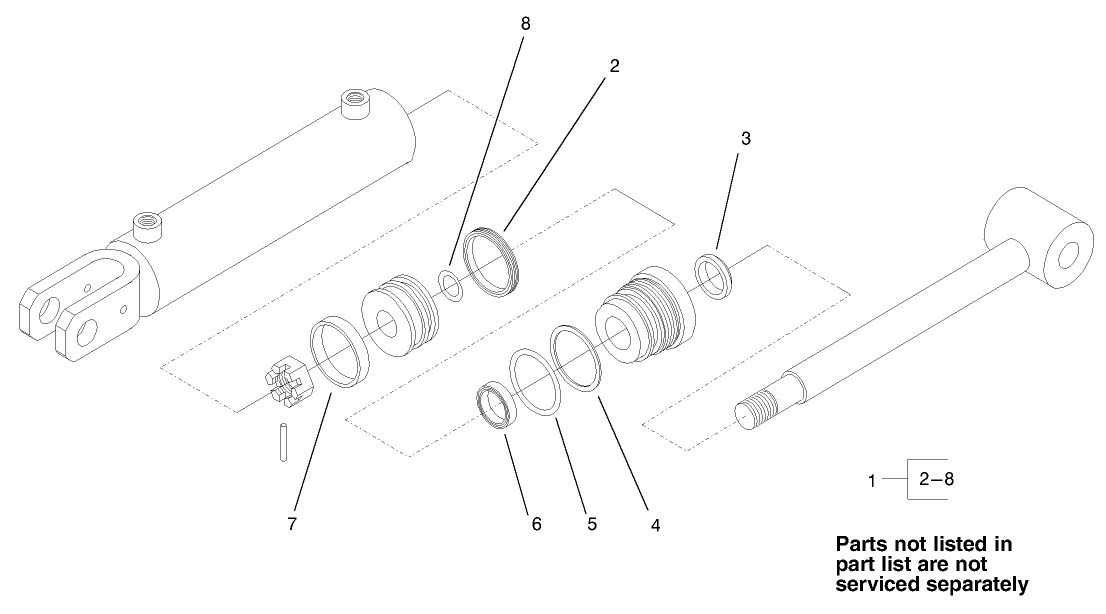 8
2
3
7
6
5
4
1 2–8

Parts not listed in part list are not serviced separately