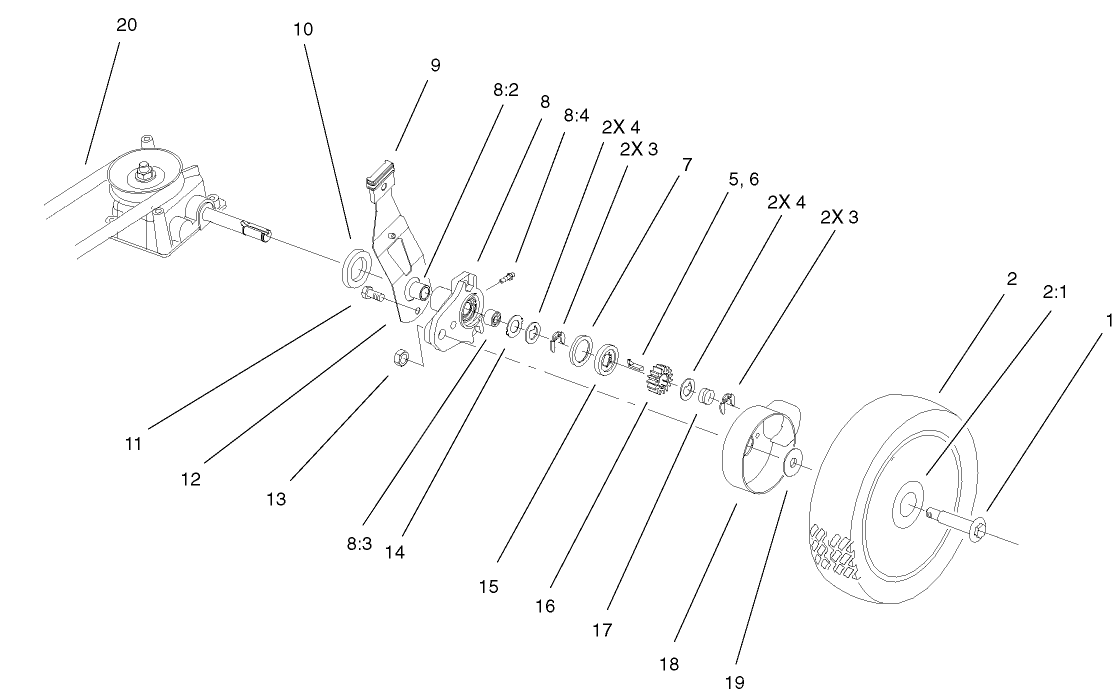 20
10
9
8:2
8
8:4
2X 4
2X 3
7
5, 6
2X 4
2X 3
2
2:1
1
11
12
13
8:3
14
15
16
17
18
19