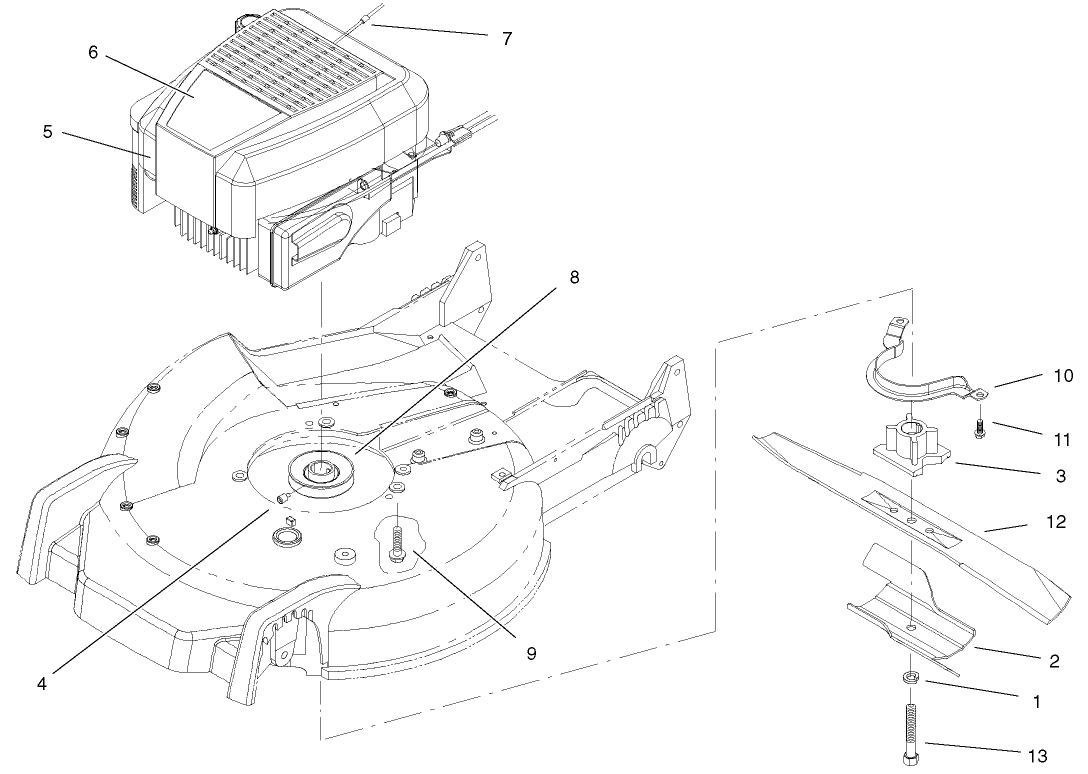 7
6
5
8
10
11
3
12
4
9
2
1
13