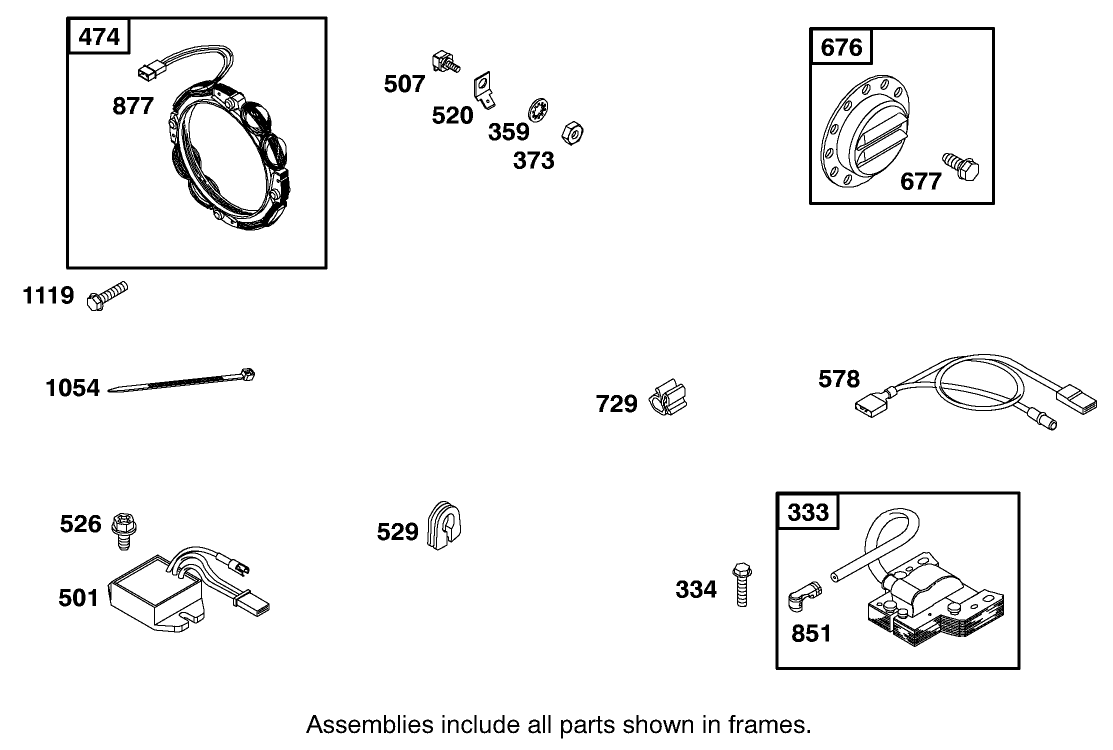 474
877

507
520
359
373

676
677

1119

1054

729

578

526
501

529

334

333
851

Assemblies include all parts shown in frames.