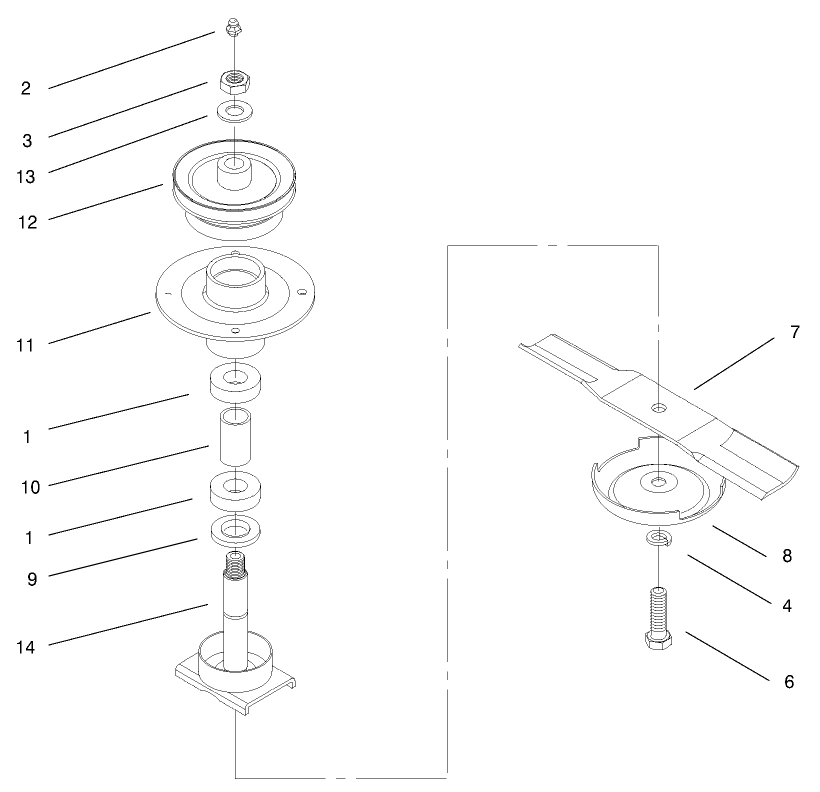 2
3
13
12
11
1
10
1
9
14
7
8
4
6