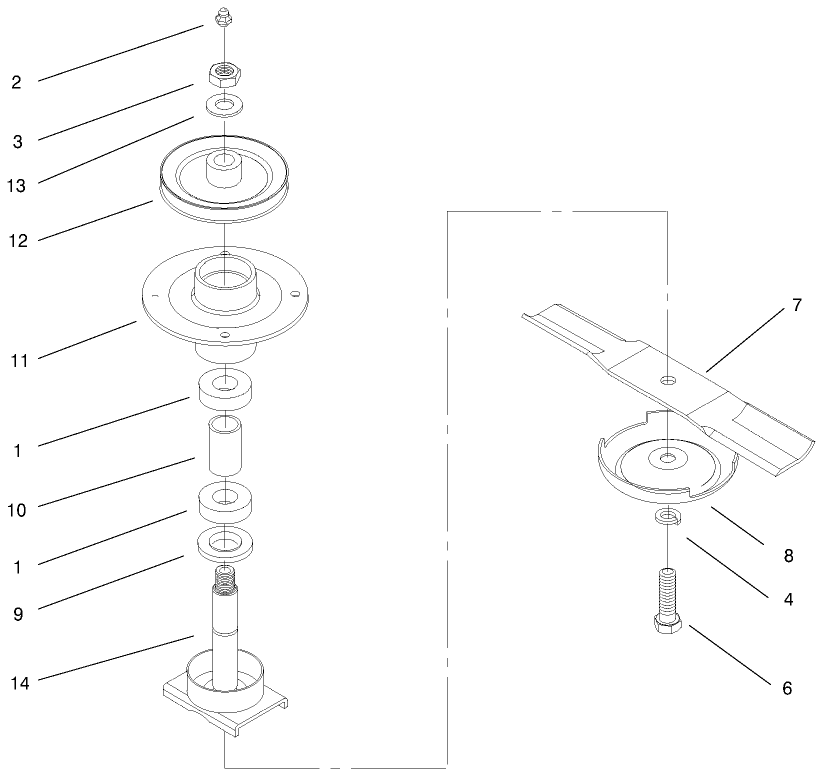 2
3
13
12
11
1
10
1
9
14
7
8
4
6