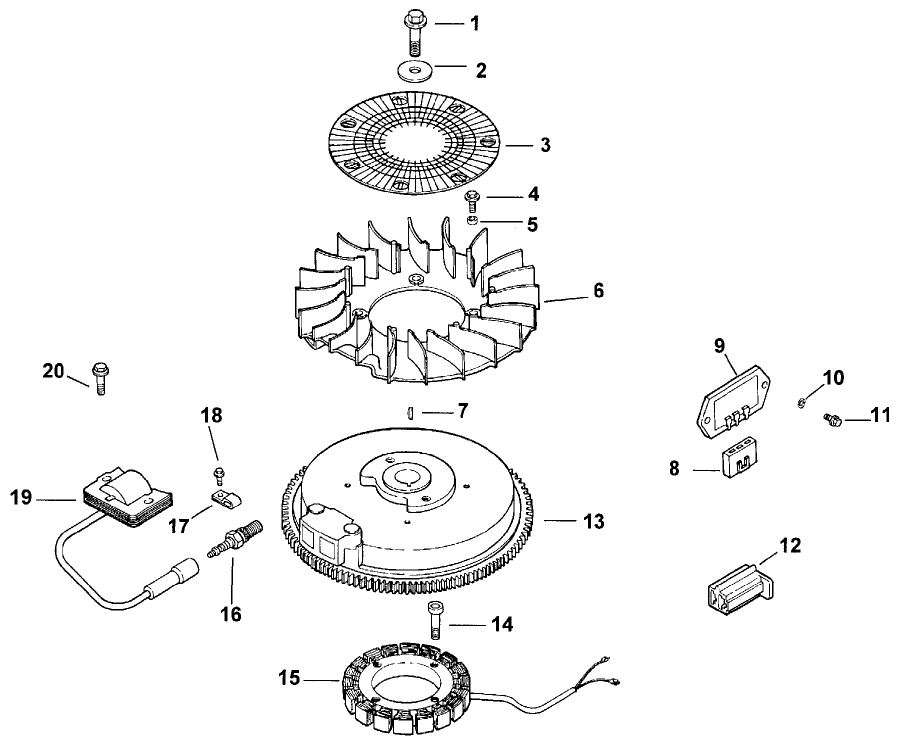 1
2
3
4
5
6
20
9
10
11
18
7
8
19
17
13
12
16
14
15