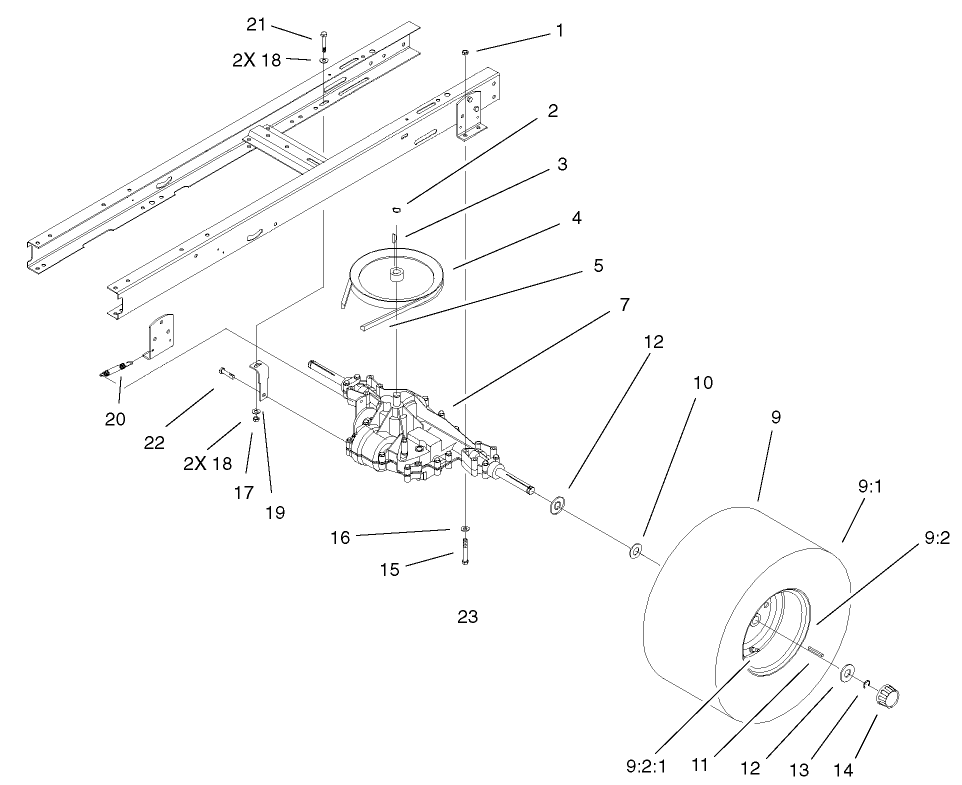 21
2X 18
1
2
3
4
5
7
12
10
9
9:1
9:2
20
22
2X 18
17
19
16
15
23
9:2:1
11
12
13
14