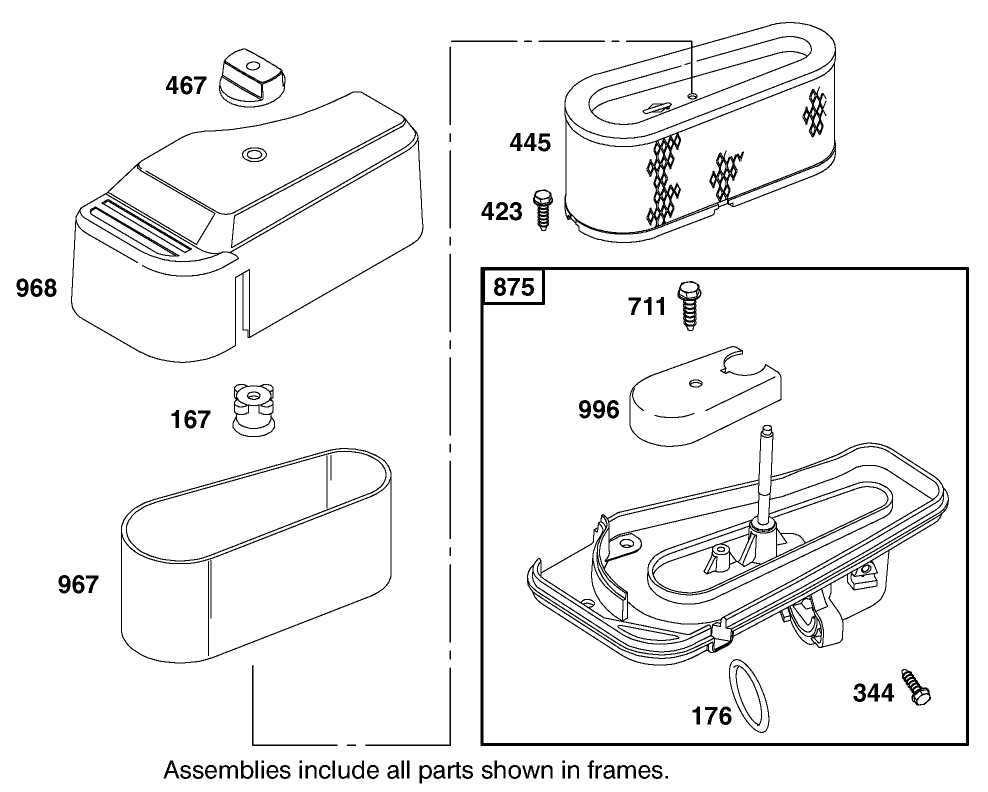 467

968

167

967

445

423

875

711

996

176

344

Assemblies include all parts shown in frames.