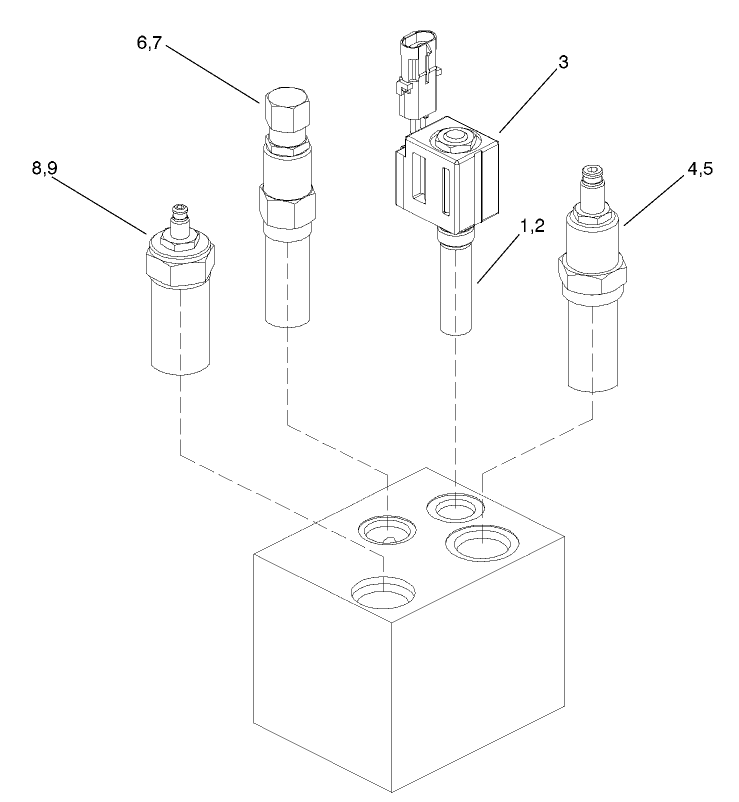 6,7
3
8,9
4,5
1,2