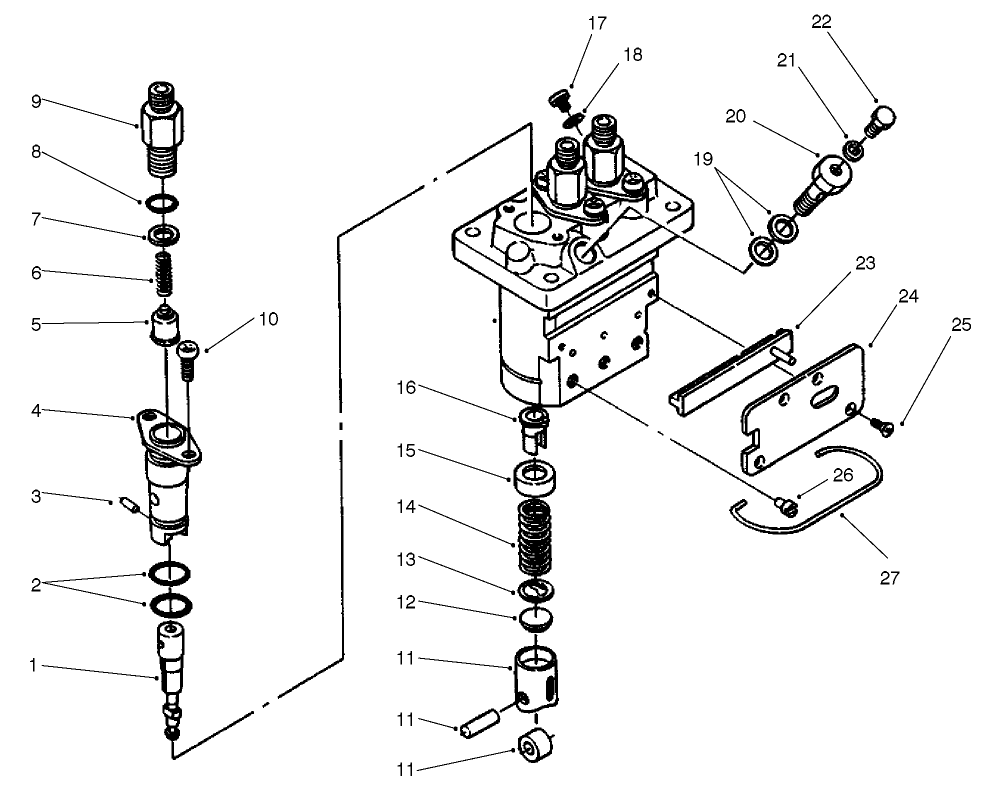 9
8
7
6
5
10
4
3
2
1
17
18
22
21
20
19
23
24
25
16
15
14
13
12
11
11
11
26
27