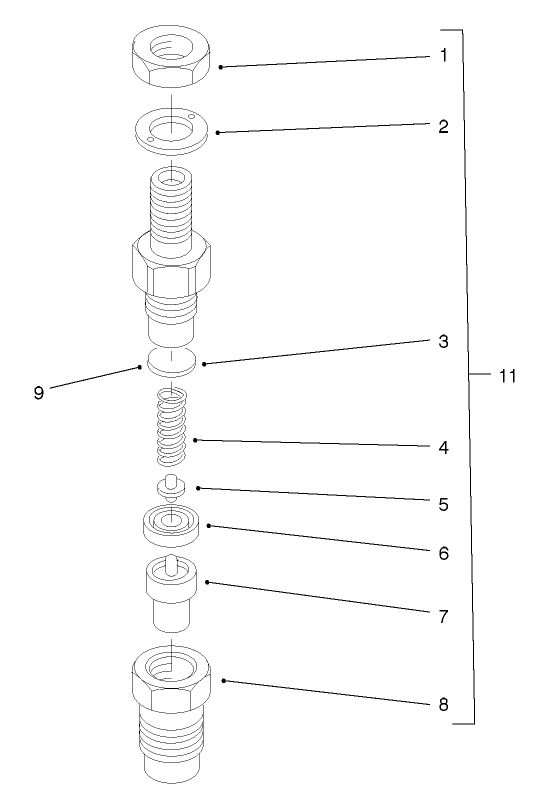 1
2
3
9
11
4
5
6
7
8