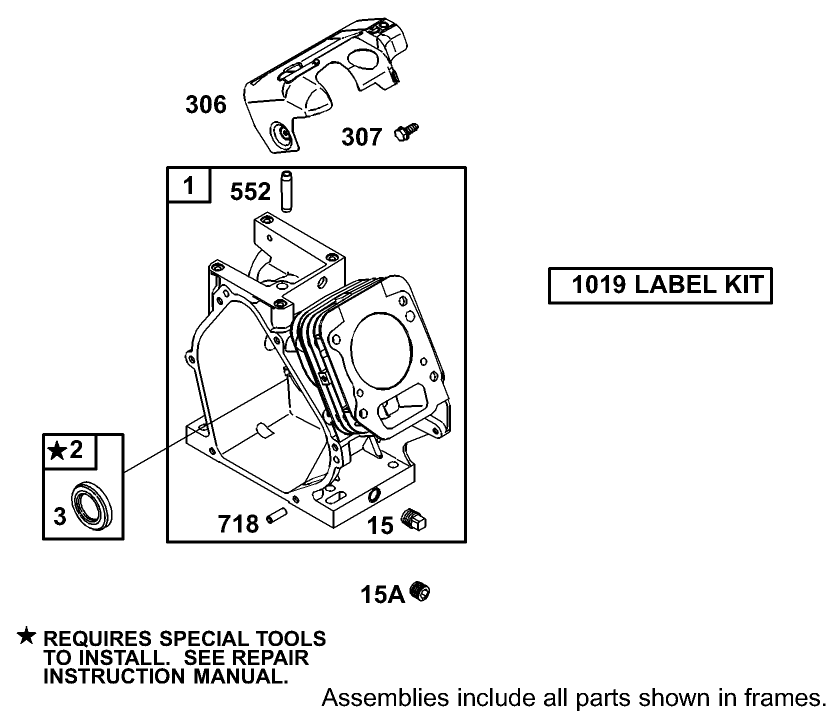 306

307

1

552

1019 LABEL KIT

★2

3

718

15

15A

★ REQUIRES SPECIAL TOOLS TO INSTALL. SEE REPAIR INSTRUCTION MANUAL.

Assemblies include all parts shown in frames.