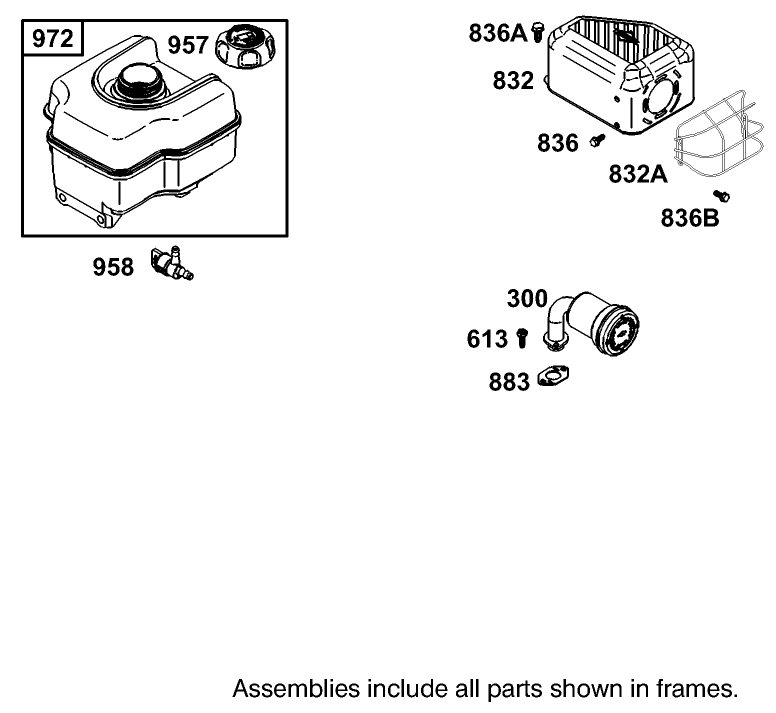 972
957
958
836A
832
836
832A
836B
300
613
883

Assemblies include all parts shown in frames.