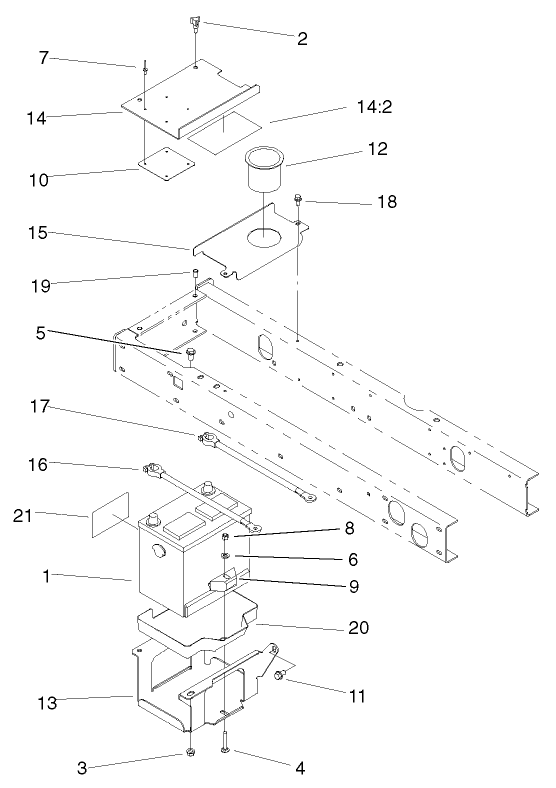 2
7
14
14:2
12
10
18
15
19
5
17
16
21
8
6
1
9
20
13
11
3
4