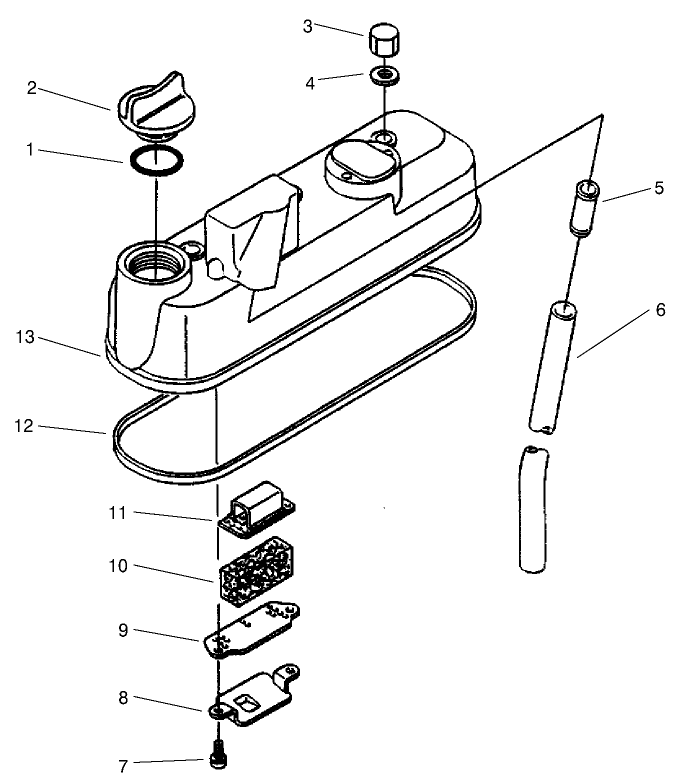 3
4
2
1
5
6
13
12
11
10
9
8
7