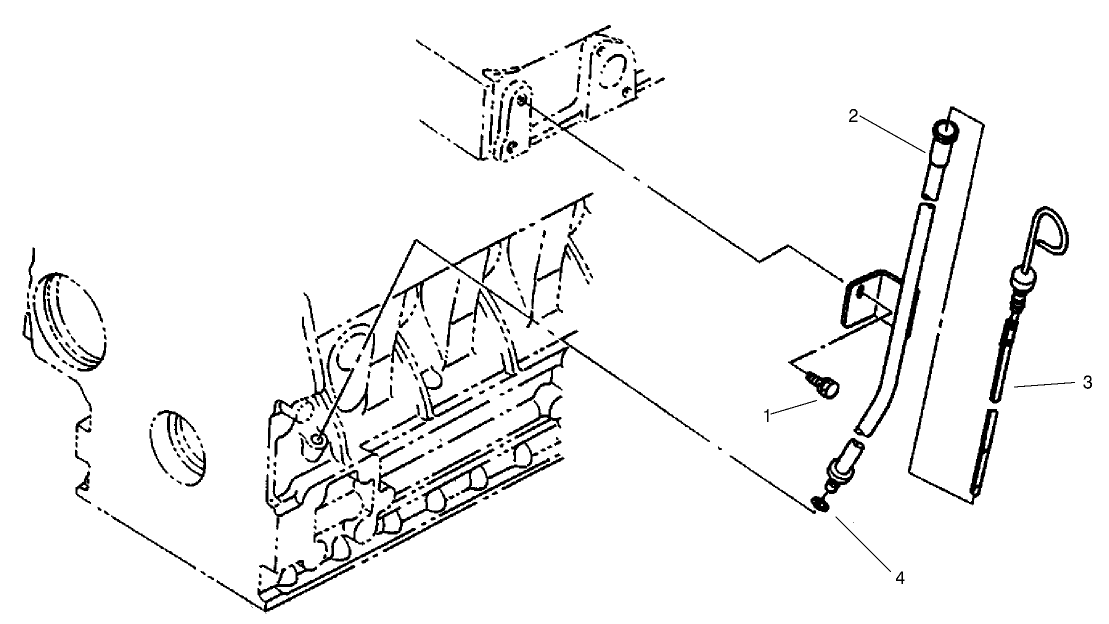 2
3
1
4