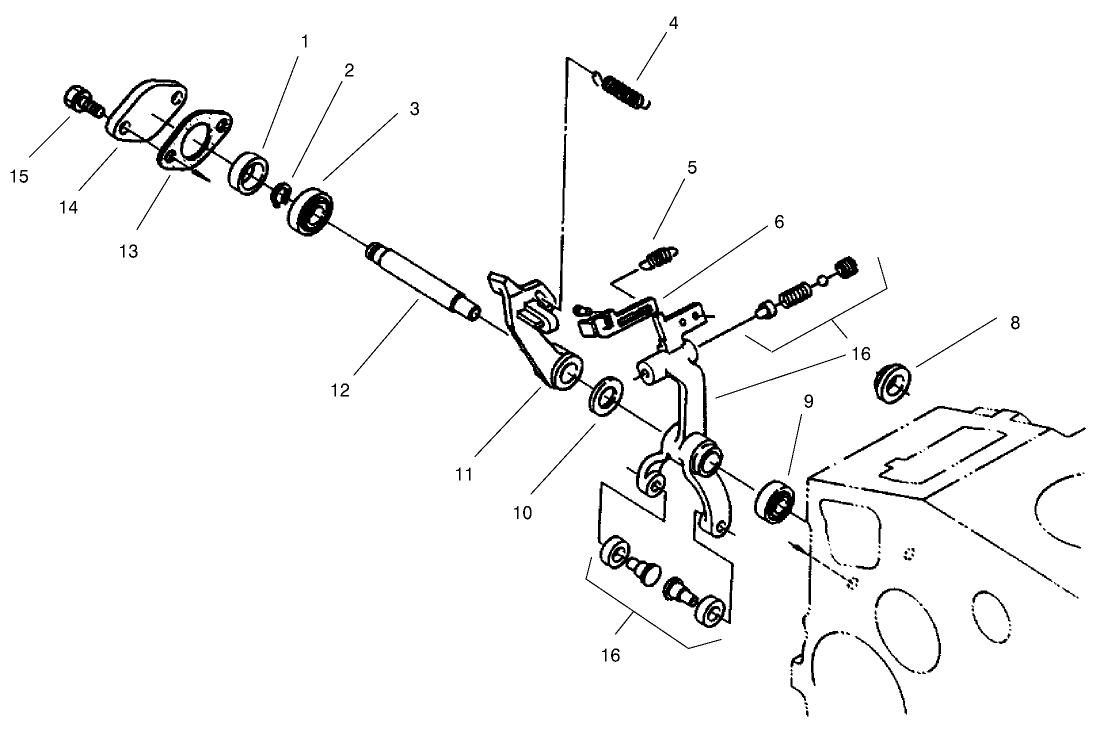 1
2
3
4
15
14
13
5
6
12
16
8
11
10
9
16