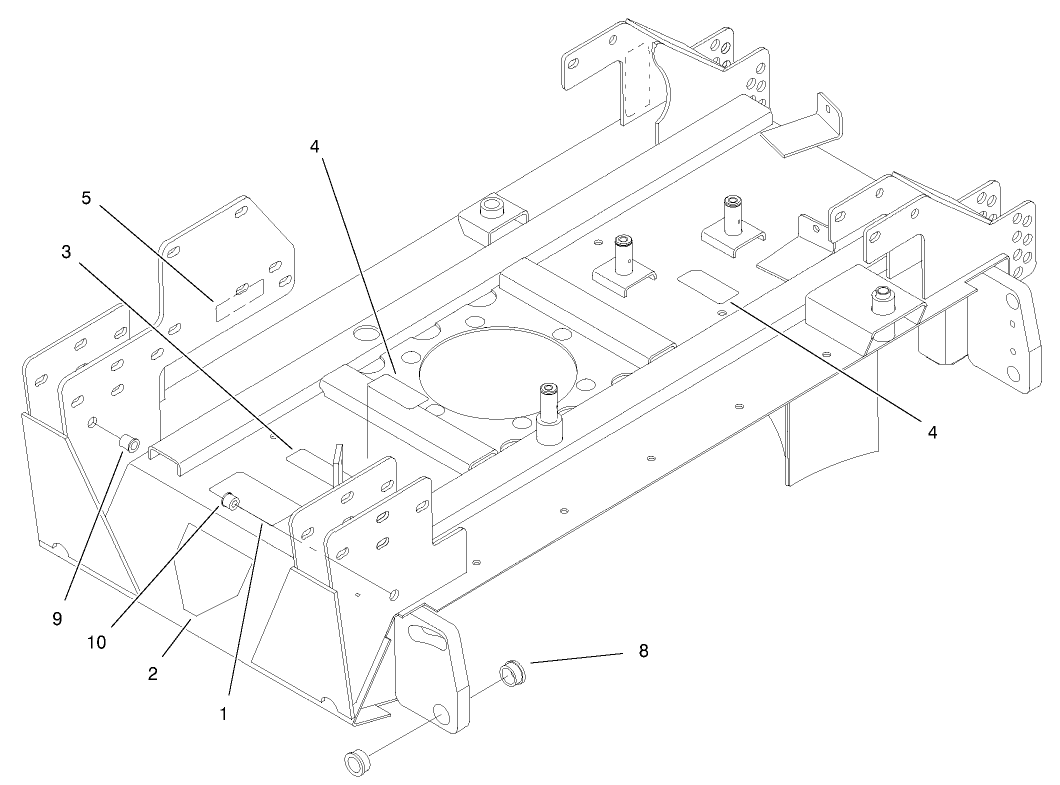 4
5
3
4
9
10
2
1
8