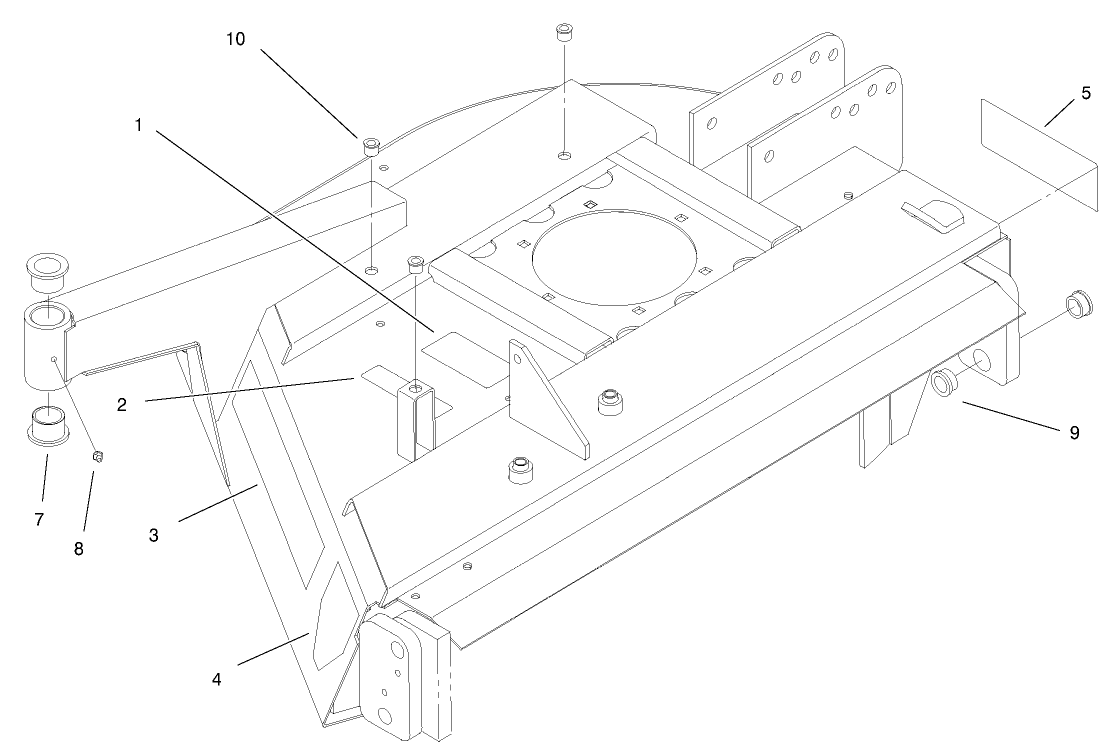 10
1
5
2
9
7
8
3
4