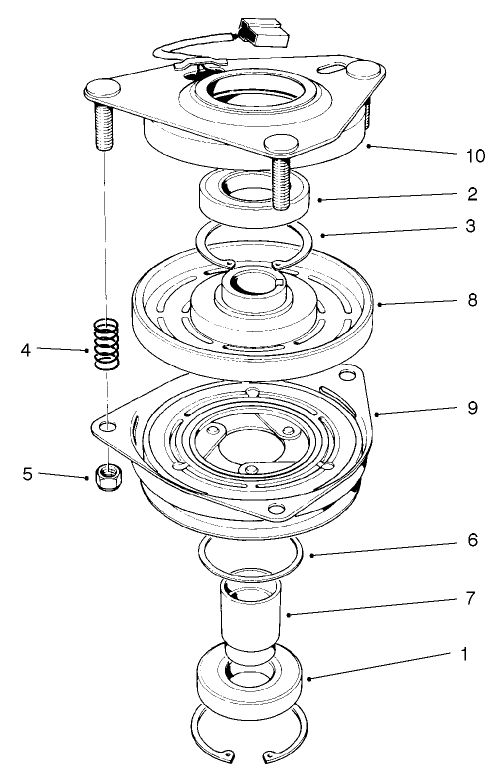 10
2
3
8
4
9
5
6
7
1