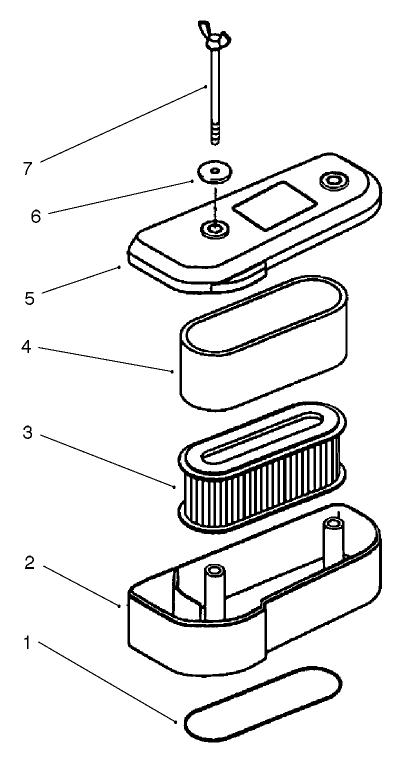 7
6
5
4
3
2
1