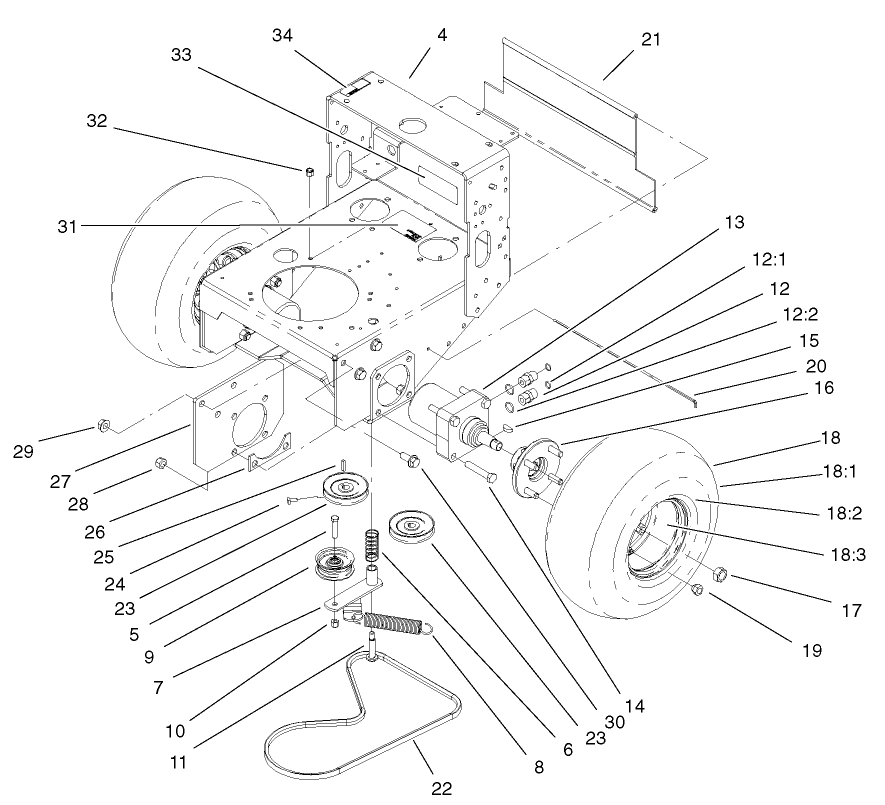 34
4
21
33
32
31
13
12:1
12
12:2
15
20
16
18
18:1
18:2
18:3
17
19
29
27
28
26
25
24
23
5
9
7
10
11
22
8
6
23
30
14