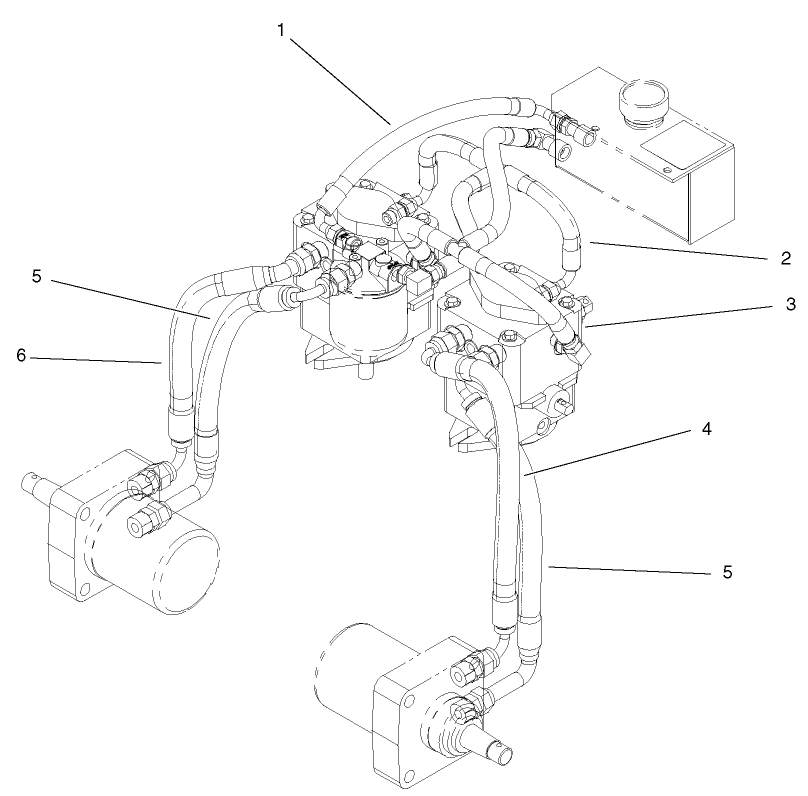 1
2
5
3
6
4
5