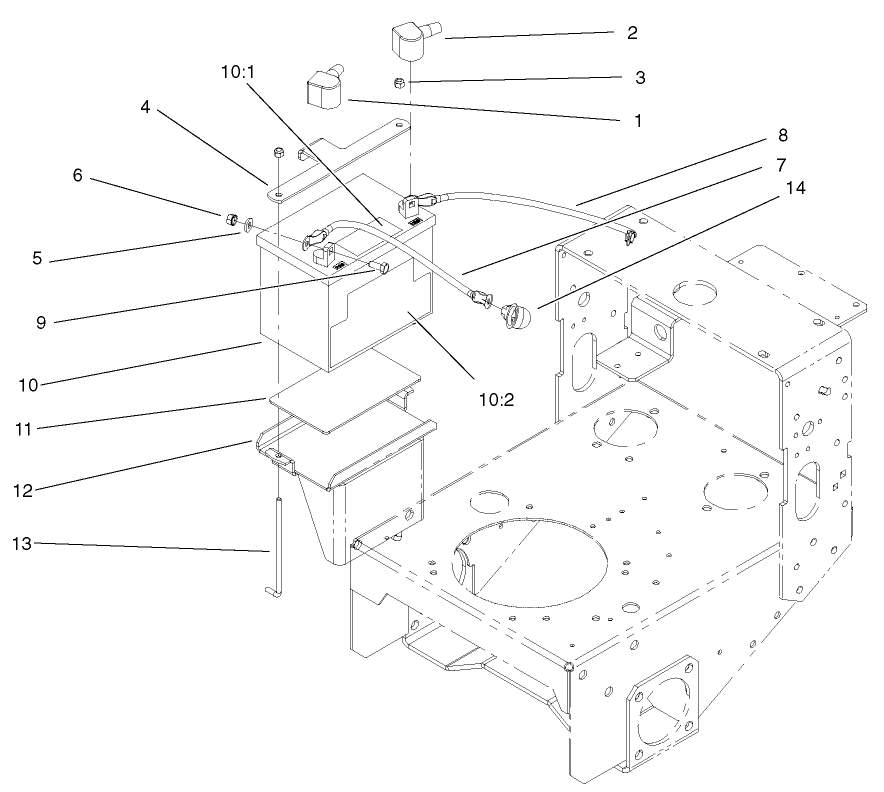 2
10:1
3
1
4
8
7
6
14
5
9
10
10:2
11
12
13