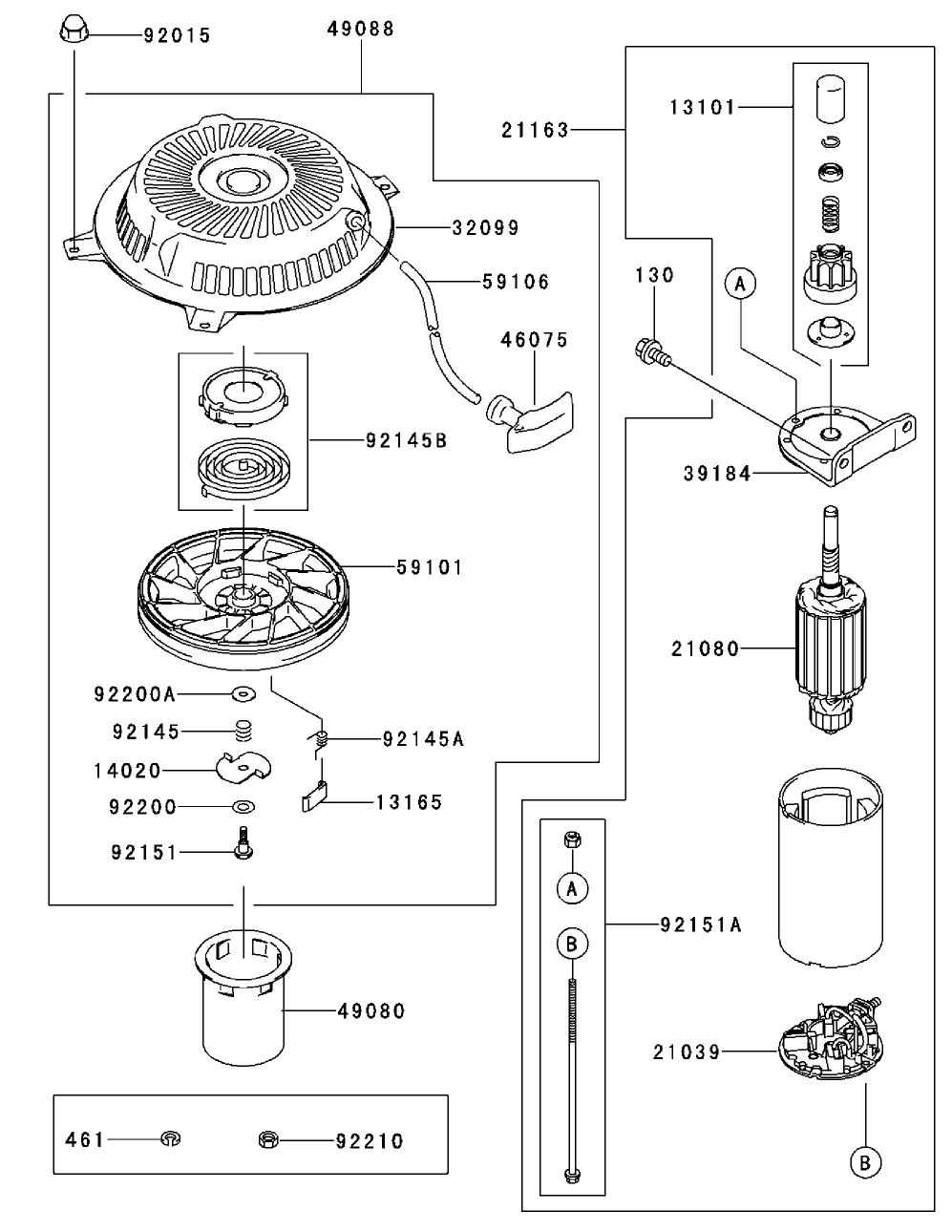 92015
49088
32099
59106
46075
92145B
59101
92200A
92145
92145A
14020
92200
13165
92151
49080
461
92210
21163
13101
130
A
39184
21080
A
B
92151A
21039
B