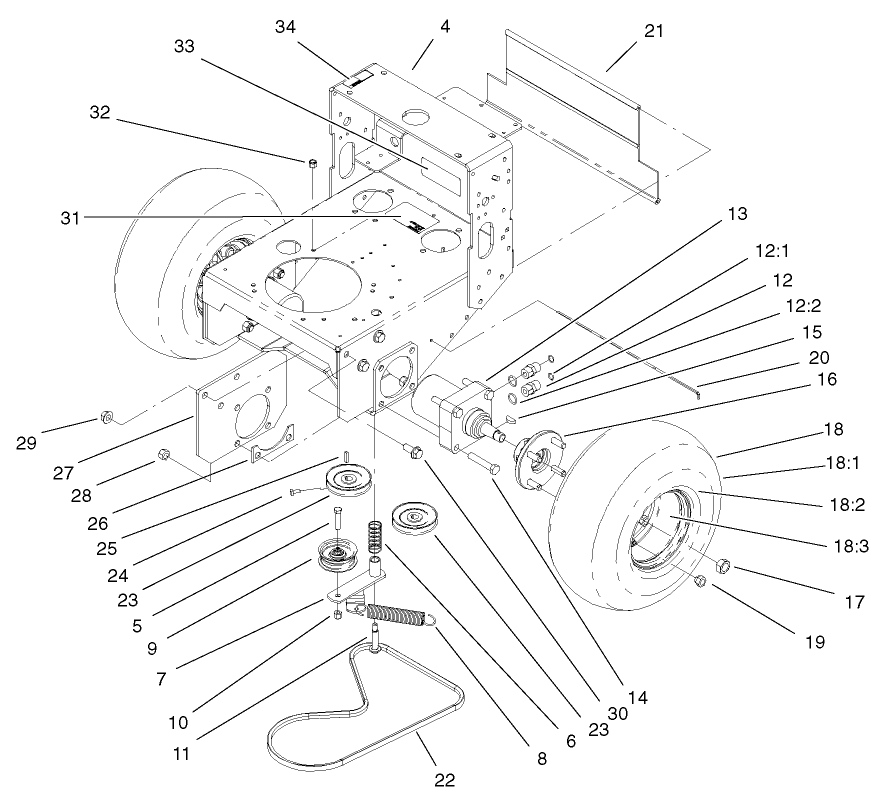 34
4
21
33
32
31
13
12:1
12
12:2
15
20
16
18
18:1
18:2
18:3
17
19
29
27
28
26
25
24
23
5
9
7
10
11
22
8
6
23
30
14