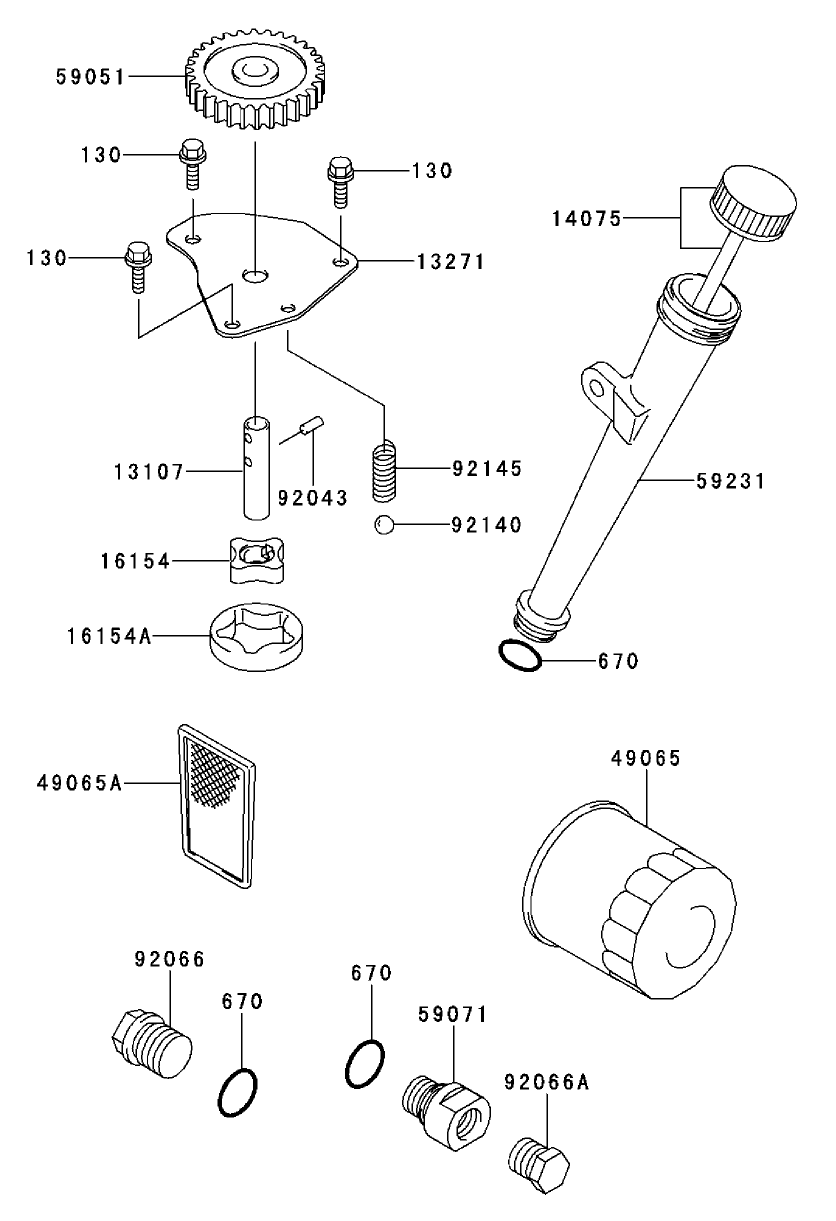 59051
130
130
14075
130
13271
13107
92043
92145
59231
92140
16154
16154A
670
49065A
49065
92066
670
670
59071
92066A