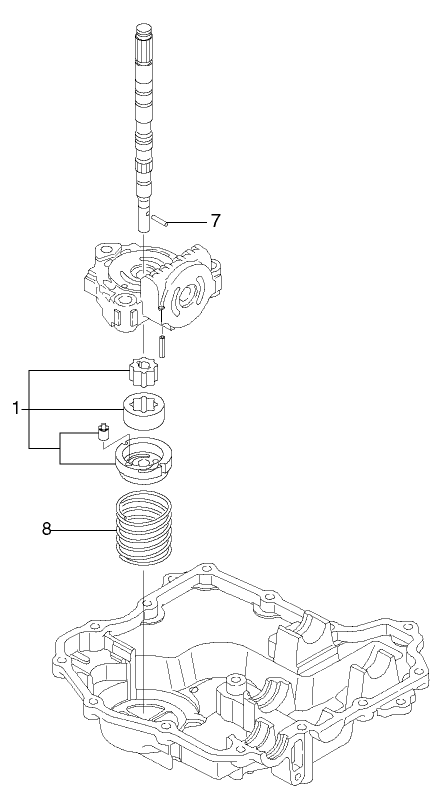 7
1
8