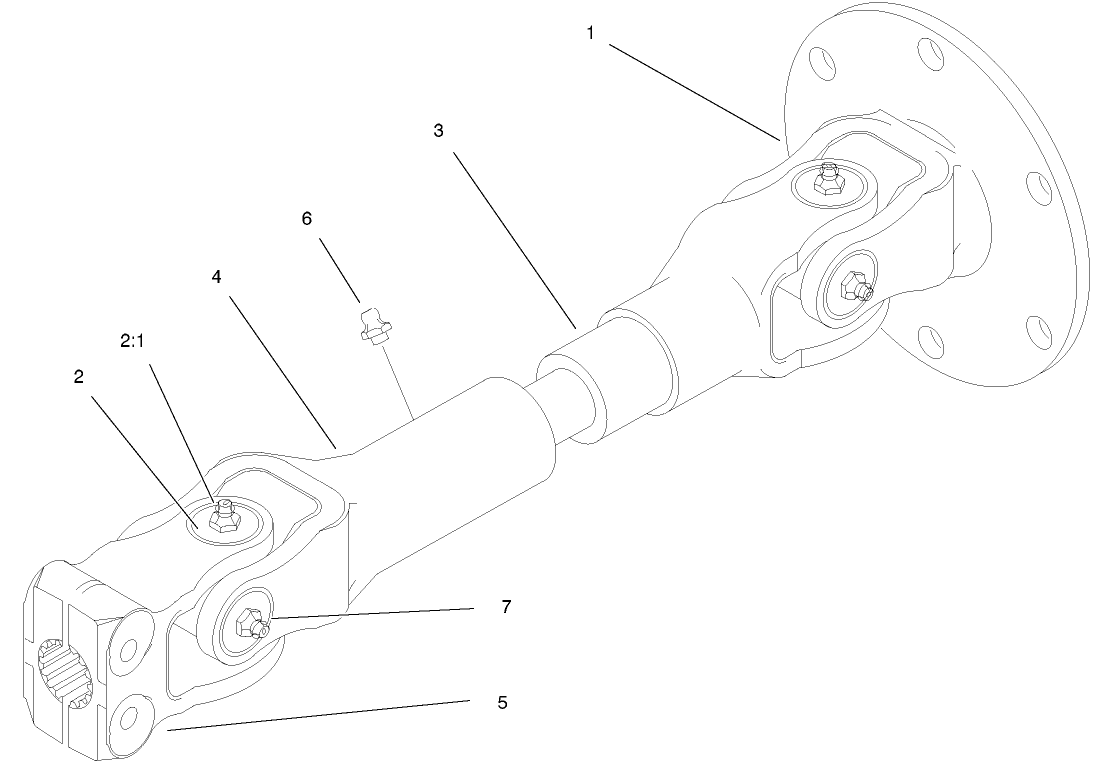 1
3
6
4
2:1
2
7
5