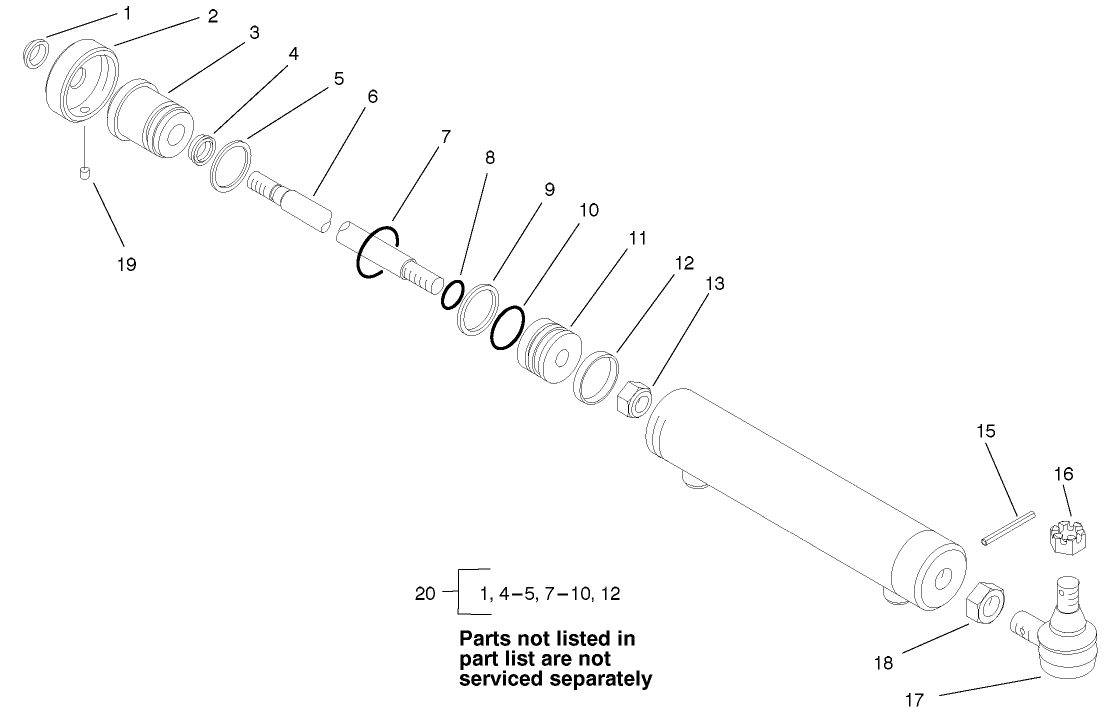 1
2
3
4
5
6
7
8
9
10
11
12
13
19
15
16
20 1, 4–5, 7–10, 12

Parts not listed in part list are not serviced separately

18
17