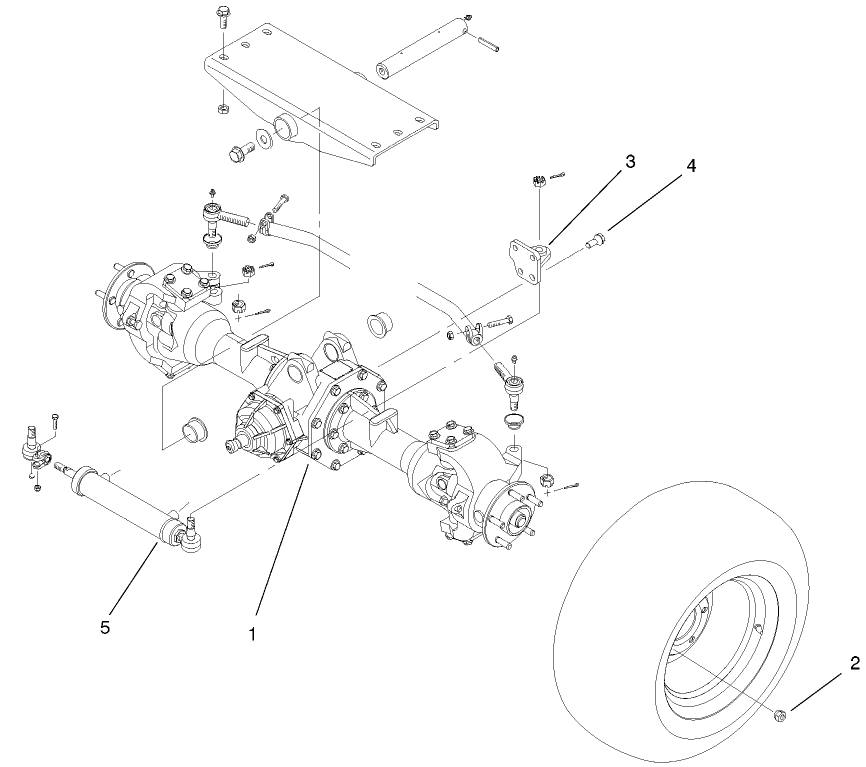 3
4
5
1
2