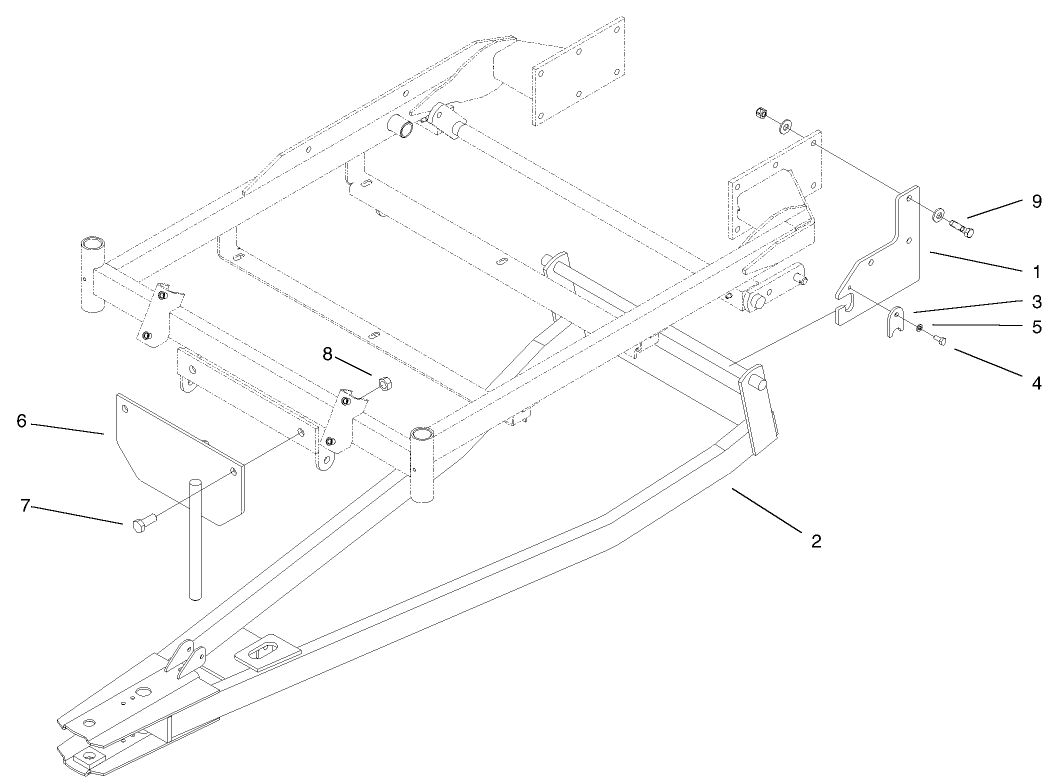 9
1
3
5
4
8
6
7
2