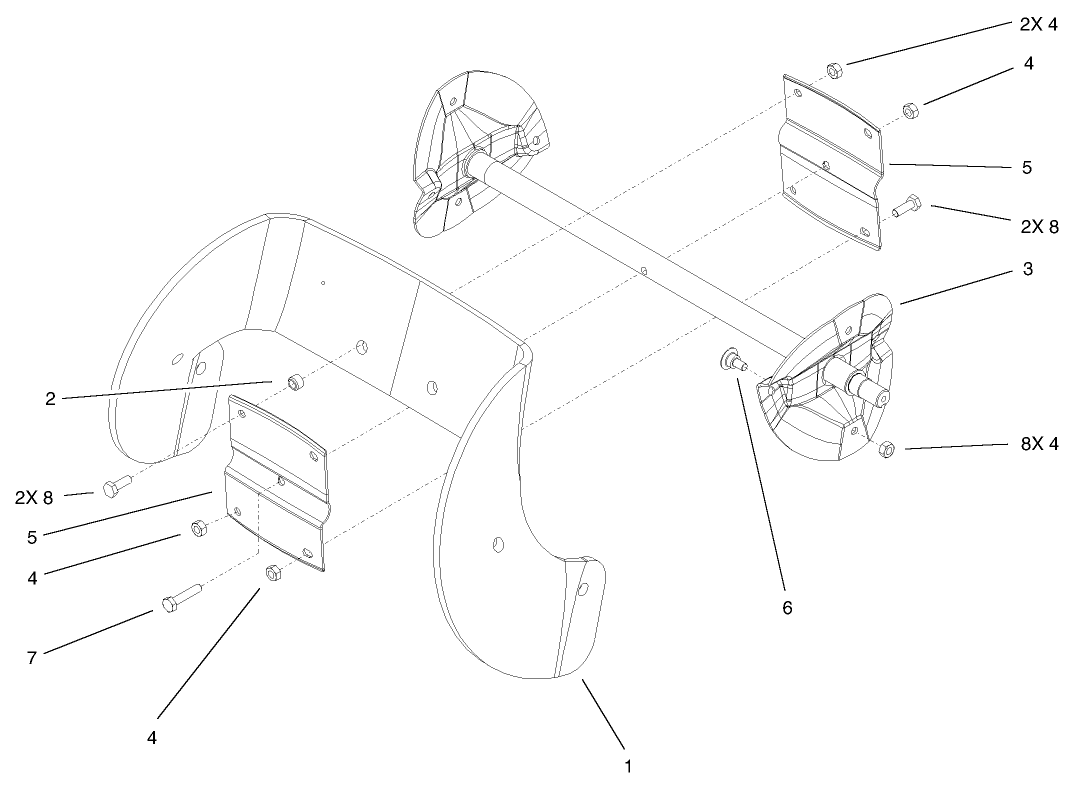 2X 4
4
5
2X 8
3
2
8X 4
2X 8
5
4
6
7
4
1