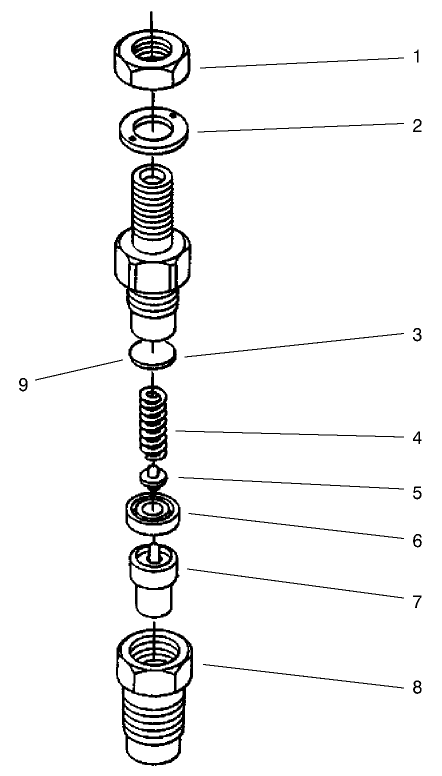 1
2
3
9
4
5
6
7
8