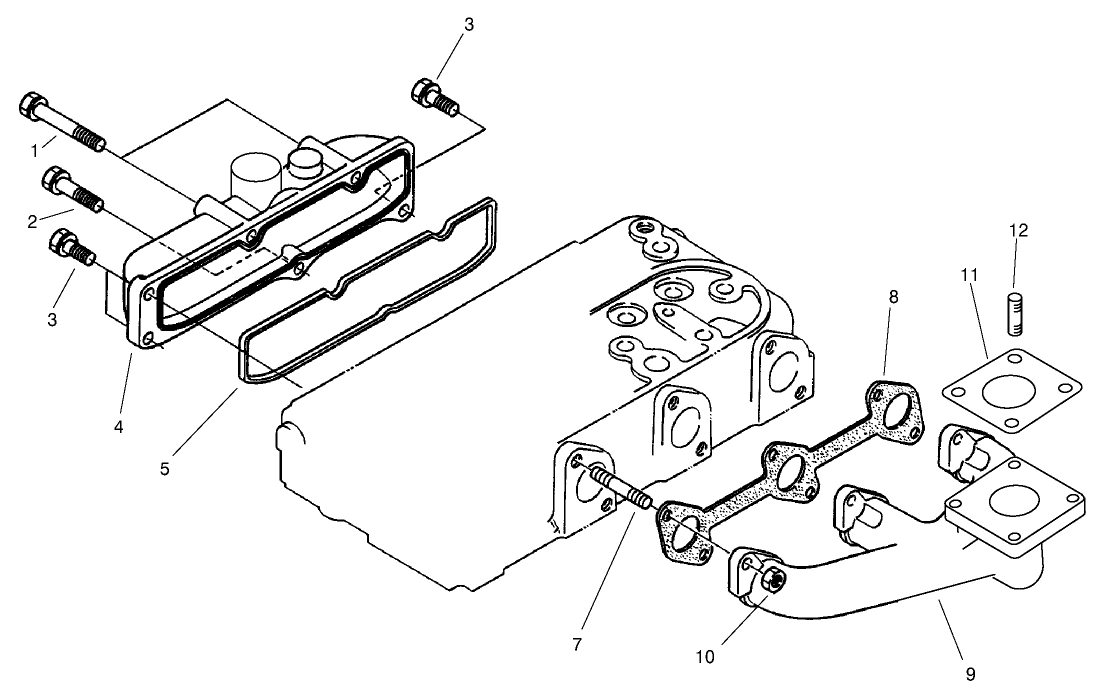 3
1
2
3
4
5
12
11
8
7
10
9