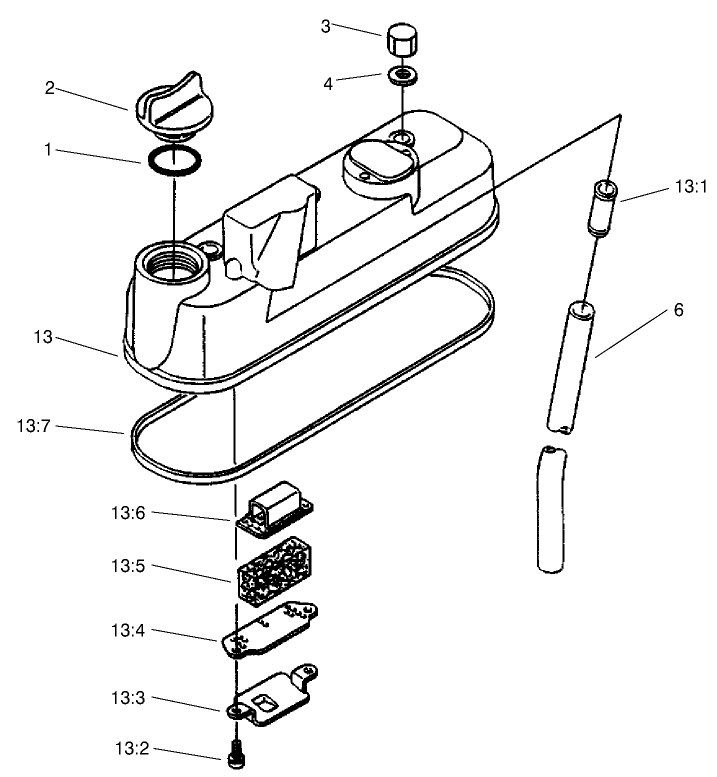 3
4
2
1
13:1
6
13
13:7
13:6
13:5
13:4
13:3
13:2