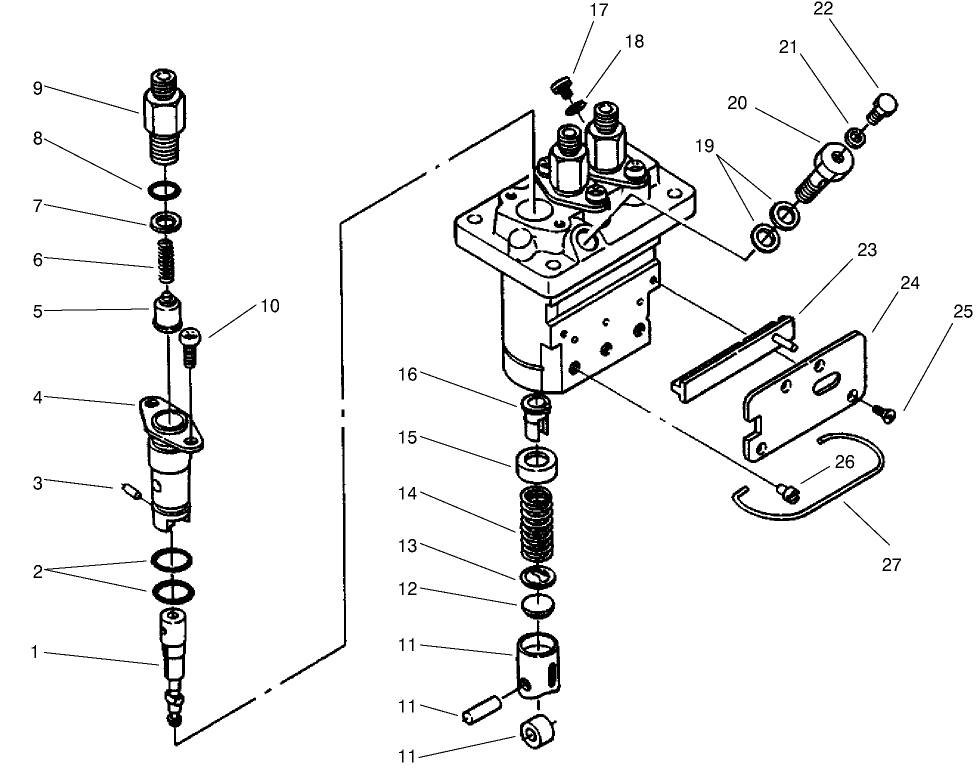 9
8
7
6
5
10
4
3
2
1
17
18
22
21
20
19
23
24
25
16
15
14
13
12
11
11
11
26
27