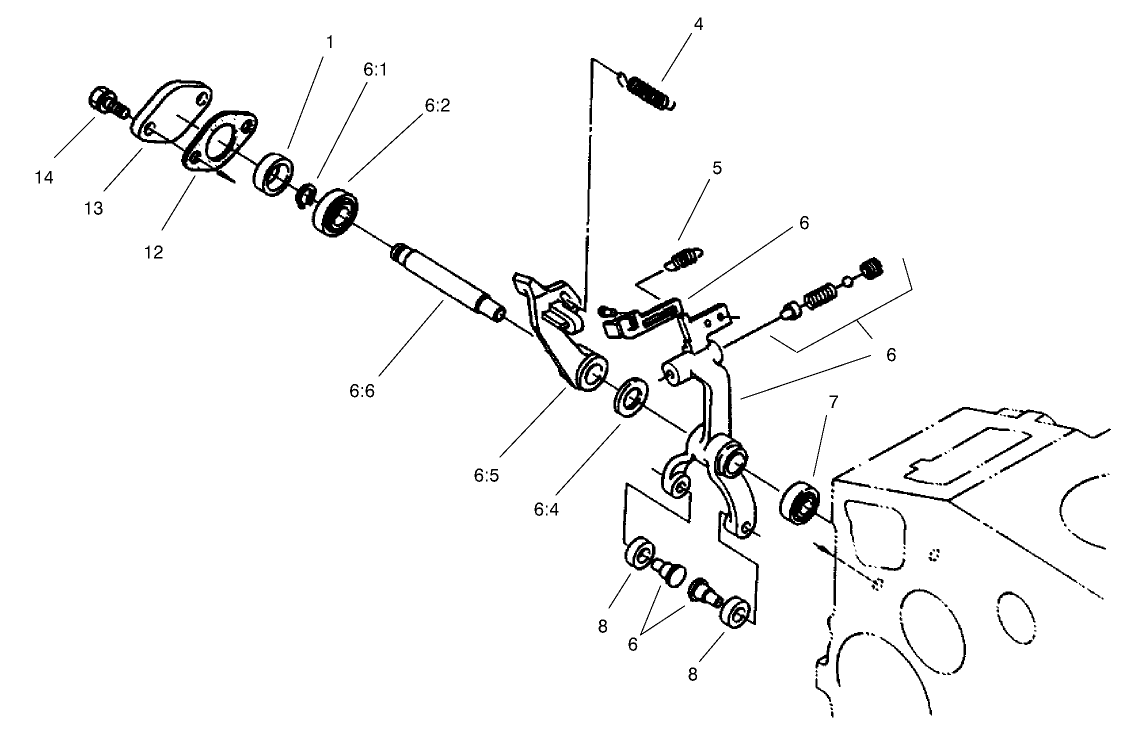 1
6:1
6:2
4
14
13
12
5
6
6:6
6
6:5
6:4
7
8
6
8