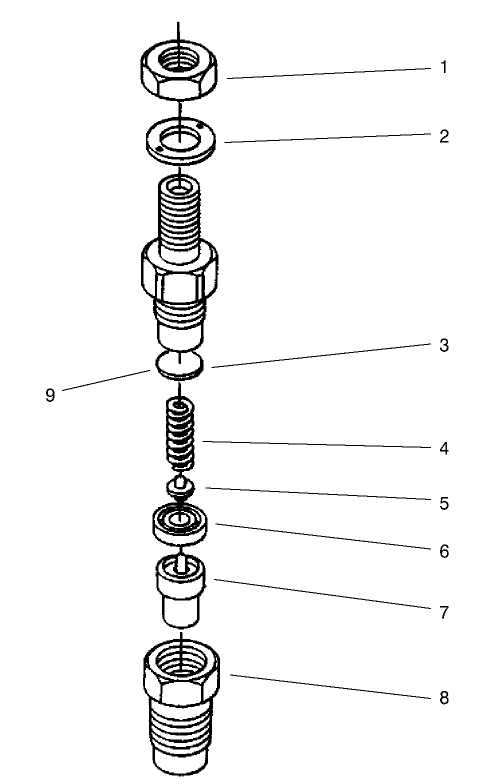 1
2
3
9
4
5
6
7
8