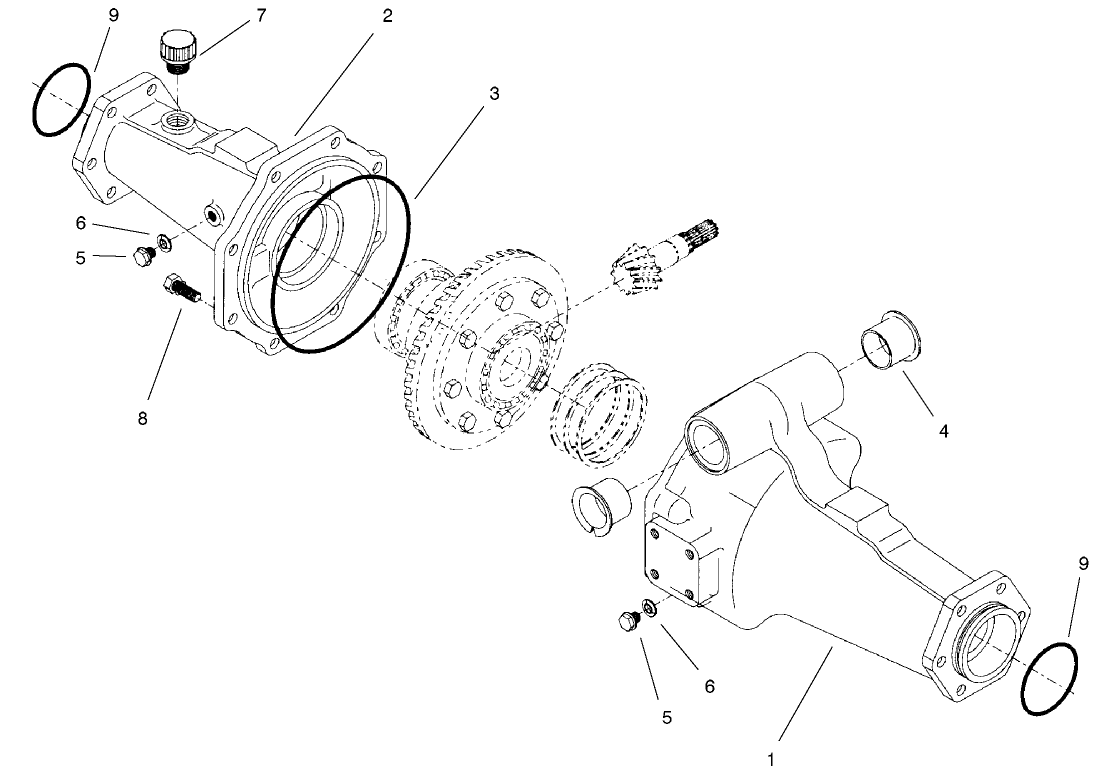 9
7
2
3
6
5
8
4
9
6
5
1