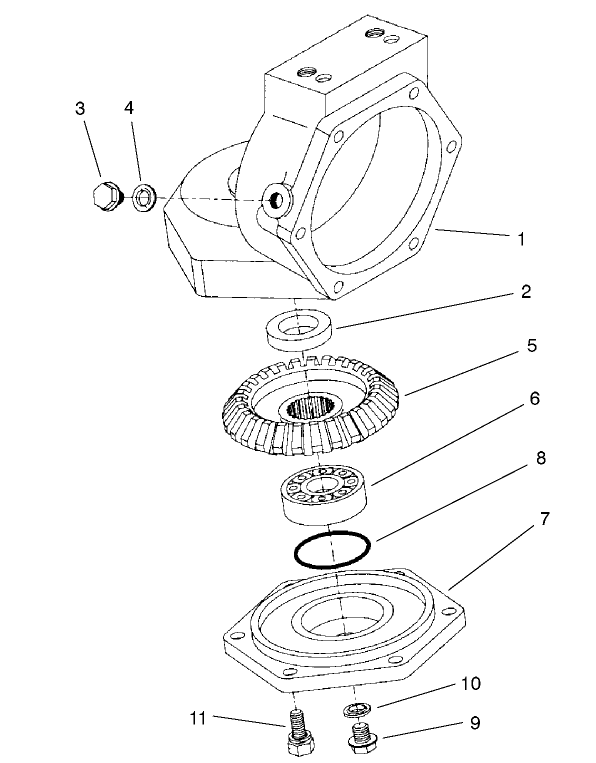 3
4
1
2
5
6
8
7
10
11
9