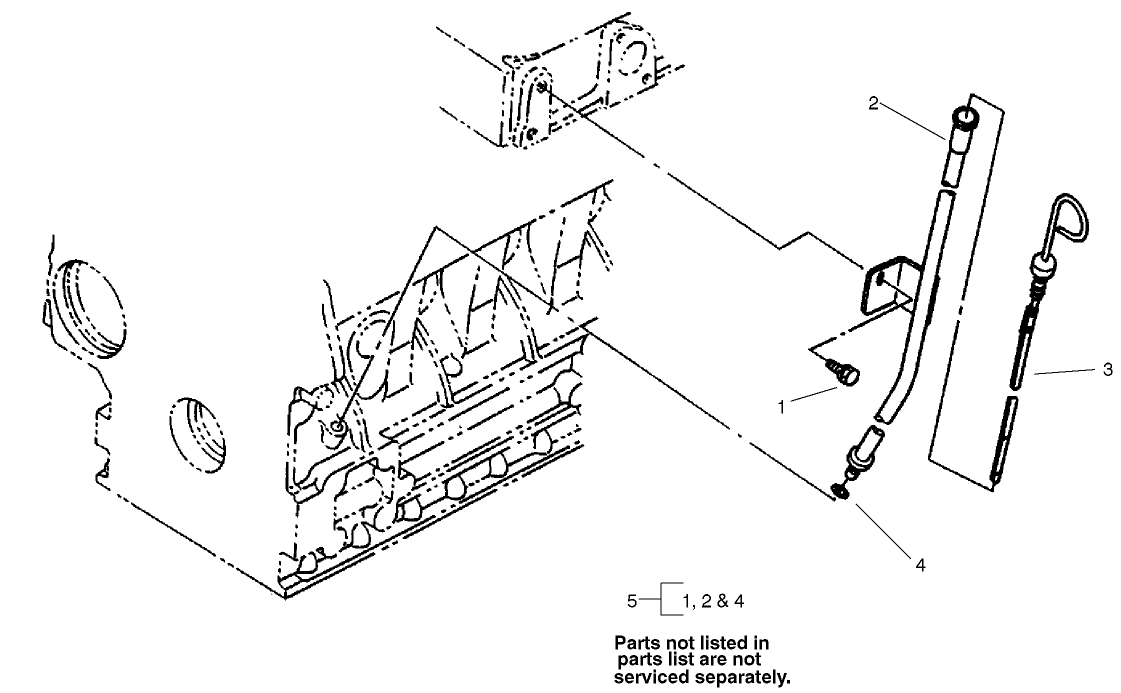 2

3

1

4

5 1, 2 & 4

Parts not listed in parts list are not serviced separately.