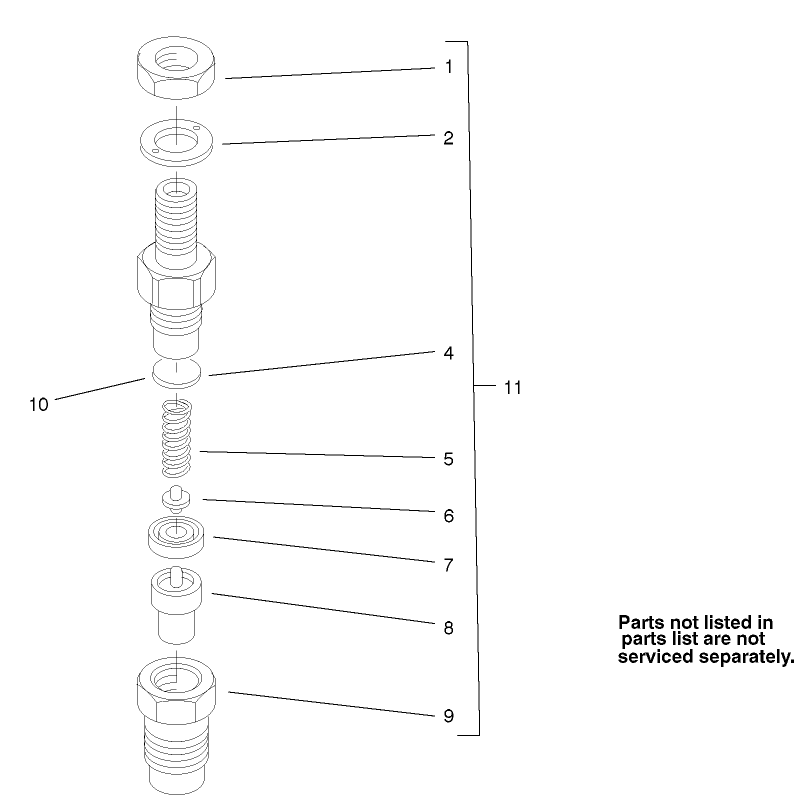 1

2

4

10

11

5

6

7

8

9

Parts not listed in parts list are not serviced separately.