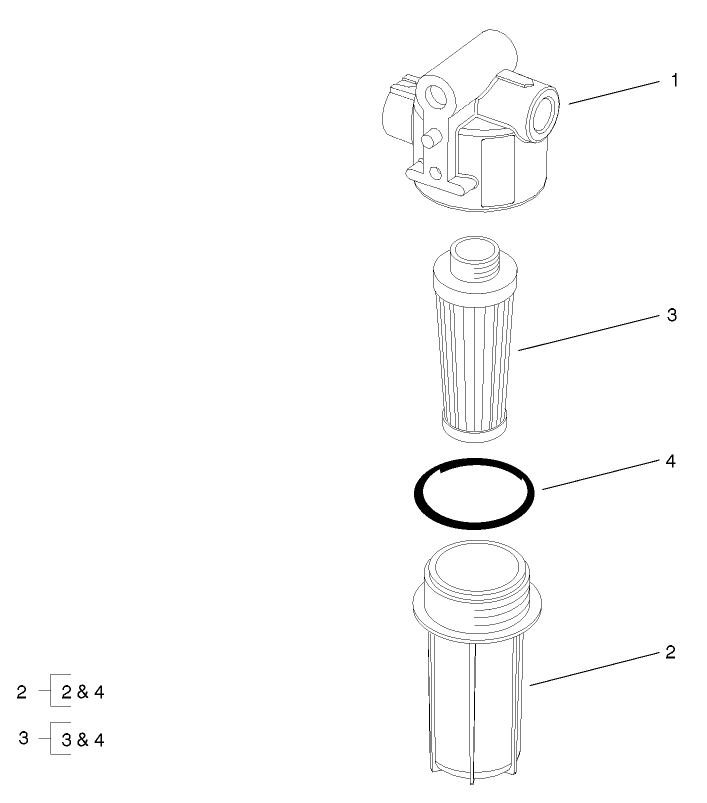 1

3

4

2

2 2 & 4

3 3 & 4