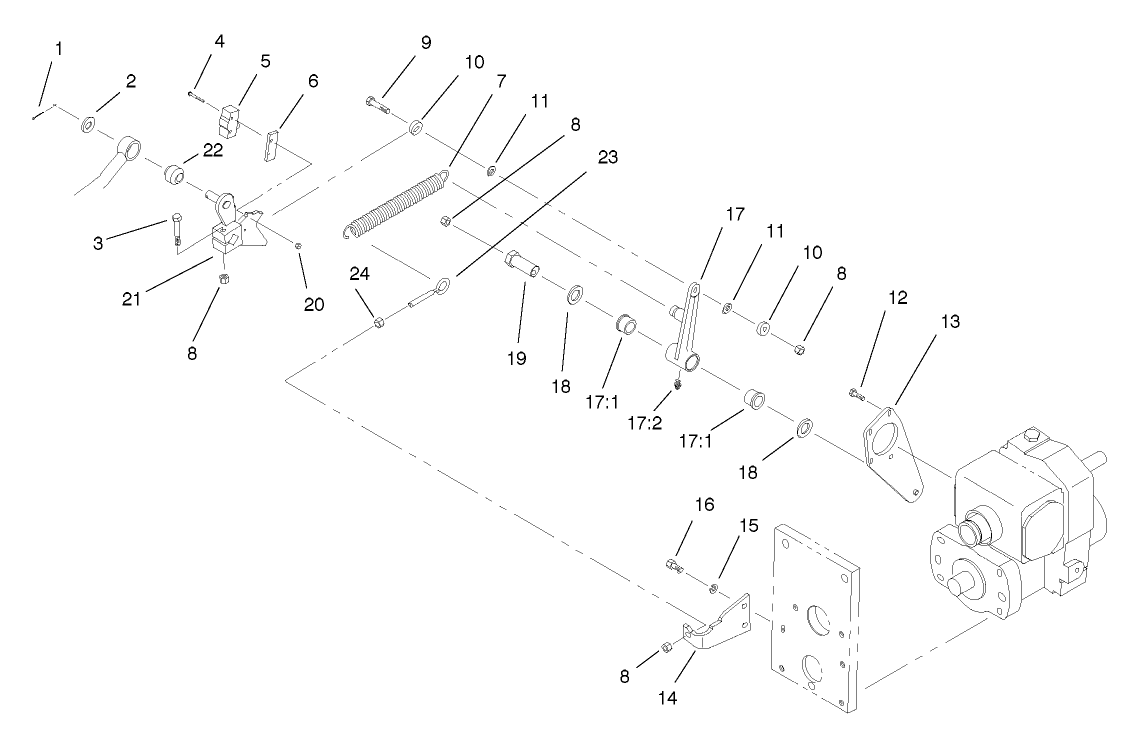 1
2
4
5
6
9
10
7
11
8
23
22
3
21
8
20
24
17
11
10
8
12
13
19
18
17:1
17:2
17:1
18
16
15
8
14