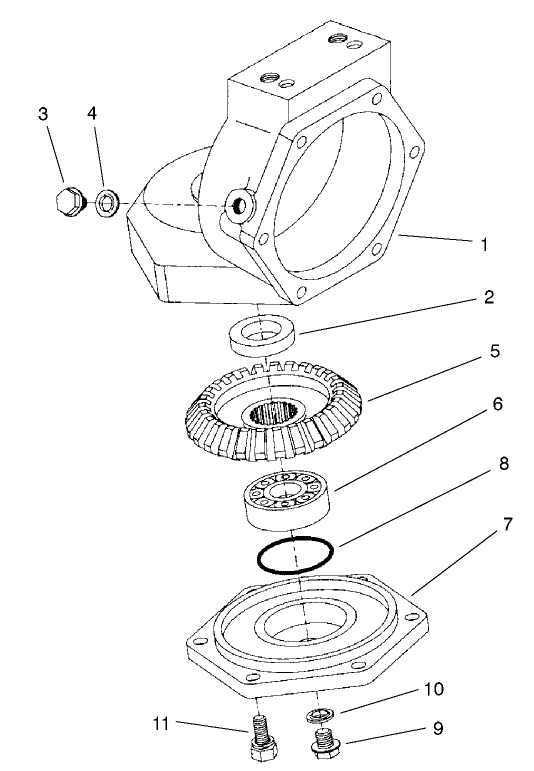 3
4
1
2
5
6
8
7
10
11
9